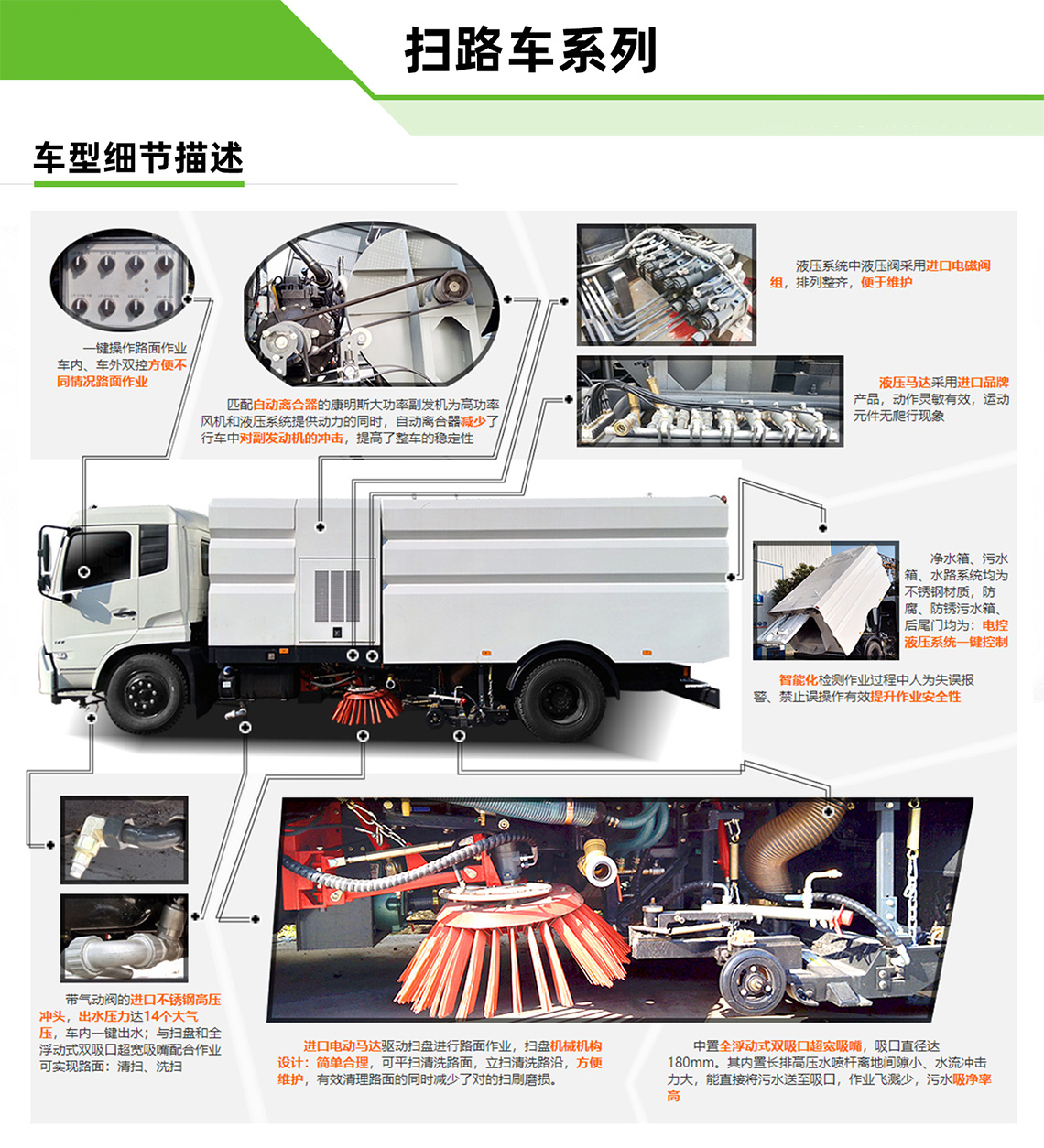 扫路车系列

车型细节描述

一键操作路面作业
车内、车外双控方便不同情况路面作业

匹配自动离合器的康明斯大功率副发机为高功率风机和液压系统提供动力的同时，自动离合器减少了行车中对副发动机的冲击，提高了整车的稳定性

液压系统中液压阀采用进口电磁阀组，排列整齐，便于维护

液压马达采用进口品牌产品，动作灵敏有效，运动元件无爬行现象

净水箱、污水箱、水路系统均为不锈钢材质，防腐、防锈污水箱、后尾门均为：电控液压系统一键控制

智能化检测作业过程中人为失误报警、禁止误操作有效提升作业安全性

带气动阀的进口不锈钢高压冲头，出水压力达14个大气压，车内一键出水；与扫盘和全浮动式双吸口超宽吸嘴配合作业可实现路面：清扫、洗扫

进口电动马达驱动扫盘进行路面作业，扫盘机械机构设计：简单合理，可平扫清洗路面，立扫清洗路沿，方便维护，有效清理路面的同时减少了对的扫刷磨损。

中置全浮动式双吸口超宽吸嘴，吸口直径达180mm。其内置长排高压水喷杆离地间隙小、水流冲击力大，能直接将污水送至吸口，作业飞溅少，污水吸净率高